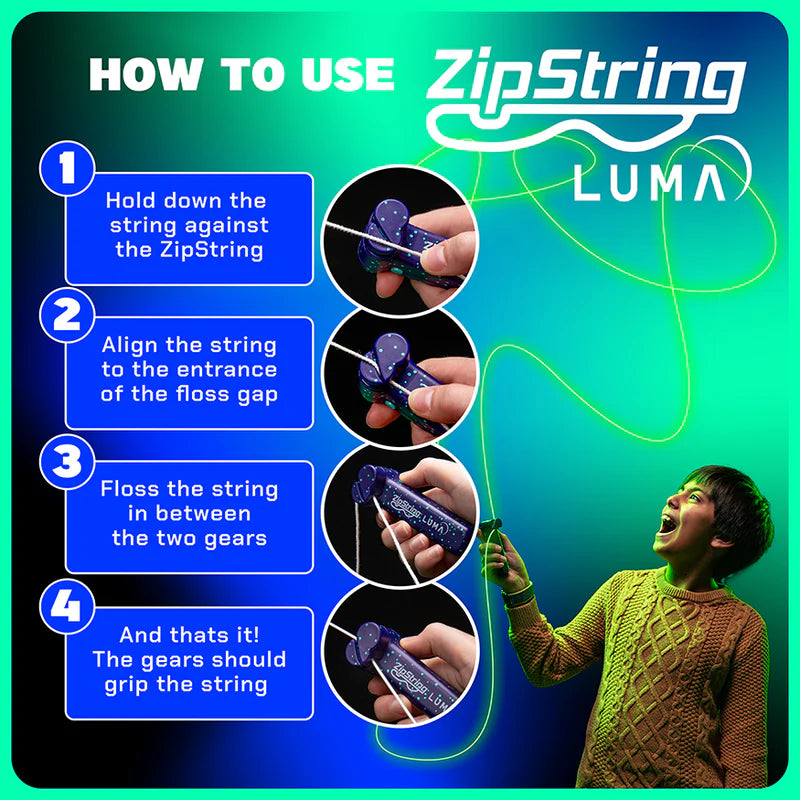 HOW TO USE ZipString LUMA

1
Hold down the string against the ZipString

2
Align the string to the entrance of the floss gap

3
Floss the string in between the two gears

ZipString LUMA

4
And thats it! The gears should grip the string

ZipString LUMA