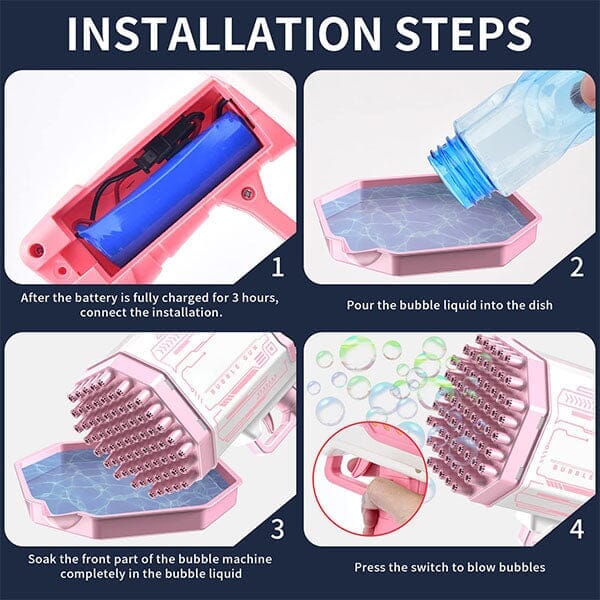 INSTALLATION STEPS

1

After the battery is fully charged for 3 hours, connect the installation.

2

Pour the bubble liquid into the dish

BUBBLE GUN

3

Soak the front part of the bubble machine completely in the bubble liquid

BUBBLE

4

Press the switch to blow bubbles